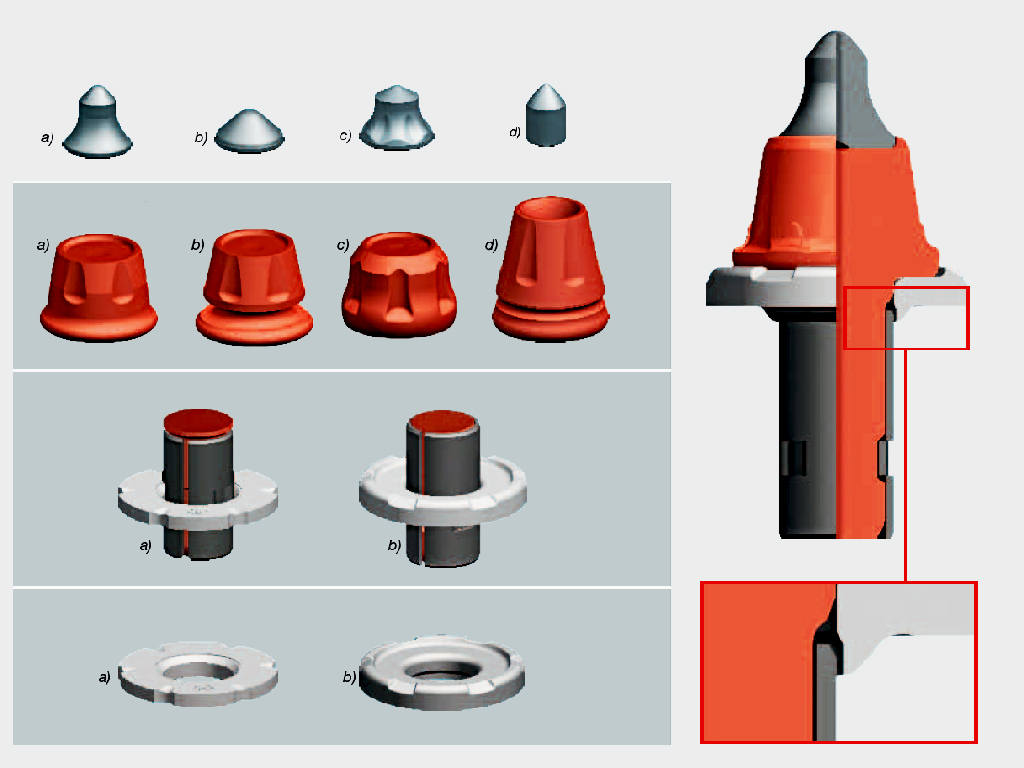 a) b) c) d)

a) b) c) d)

a) b)

a) b)